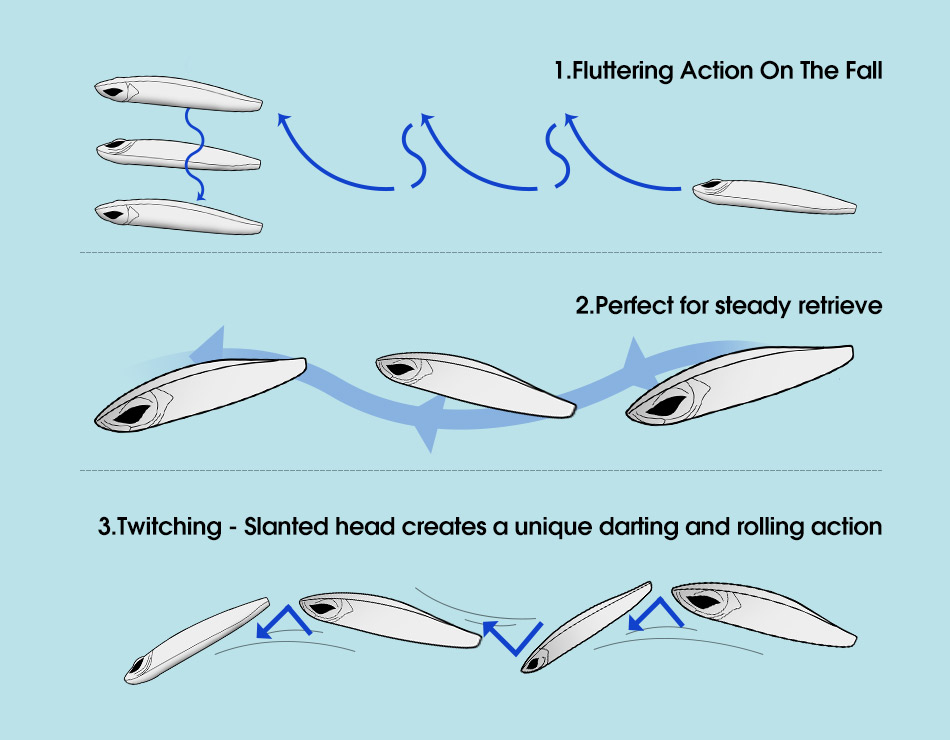 1.Fluttering Action On The Fall

2.Perfect for steady retrieve

3.Twitching - Slanted head creates a unique darting and rolling action