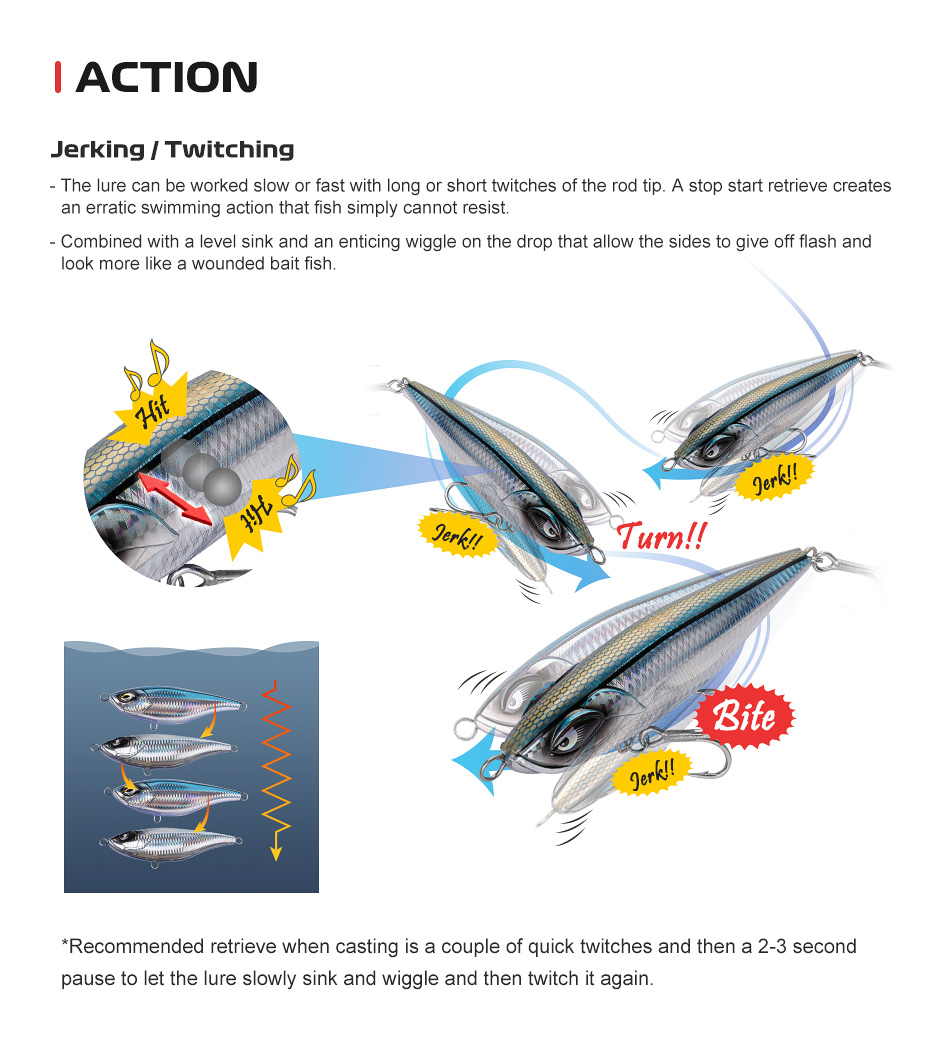 ACTION

Jerking / Twitching

- The lure can be worked slow or fast with long or short twitches of the rod tip. A stop start retrieve creates an erratic swimming action that fish simply cannot resist.

- Combined with a level sink and an enticing wiggle on the drop that allow the sides to give off flash and look more like a wounded bait fish.

Hit

Hit

Jerk!!

Turn!!

Jerk!!

Bite

Jerk!!

*Recommended retrieve when casting is a couple of quick twitches and then a 2-3 second pause to let the lure slowly sink and wiggle and then twitch it again.