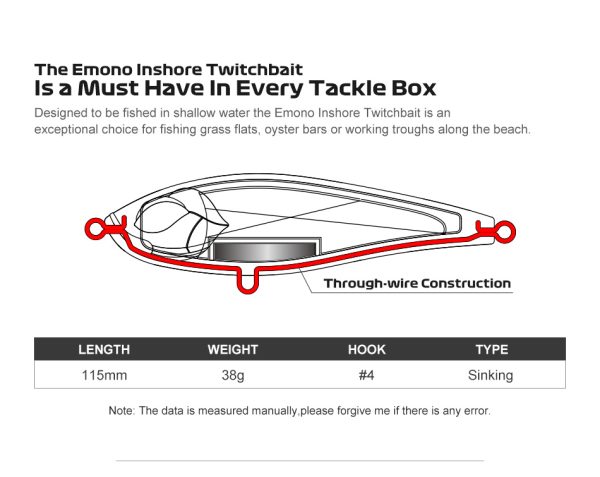 The Emono Inshore Twitchbait
Is a Must Have In Every Tackle Box

Designed to be fished in shallow water the Emono Inshore Twitchbait is an exceptional choice for fishing grass flats, oyster bars or working troughs along the beach.

Through-wire Construction

| LENGTH | WEIGHT | HOOK | TYPE |
|---|---|---|---|
| 115mm | 38g | #4 | Sinking |

Note: The data is measured manually,please forgive me if there is any error.